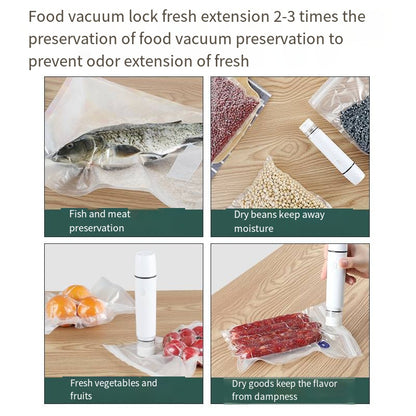 Food vacuum lock fresh extension 2-3 times the preservation of food vacuum preservation to prevent odor extension of fresh

Fish and meat preservation

Dry beans keep away moisture

Fresh vegetables and fruits

Dry goods keep the flavor from dampness