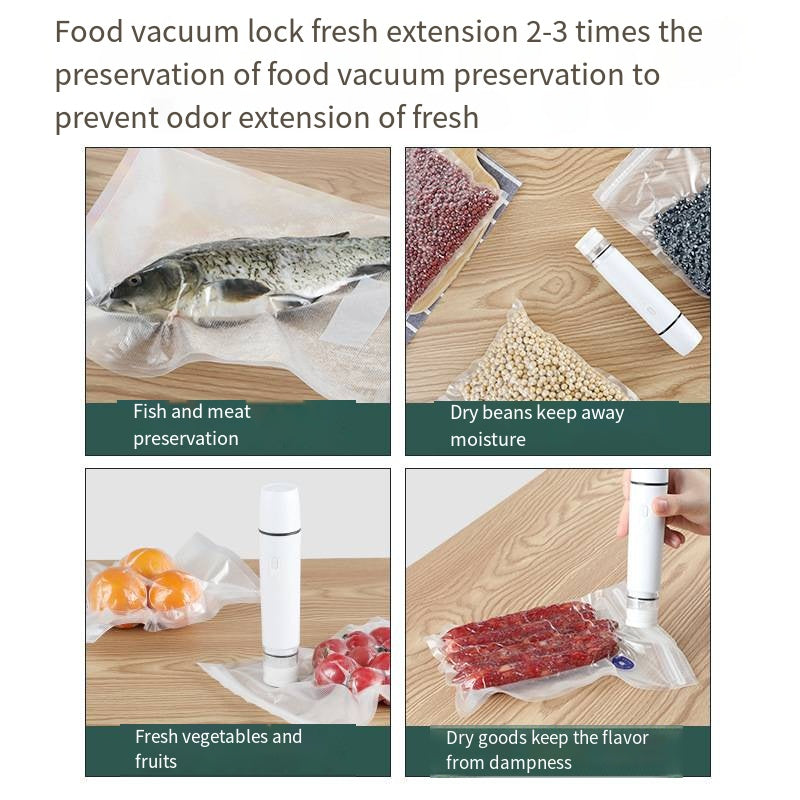 Food vacuum lock fresh extension 2-3 times the preservation of food vacuum preservation to prevent odor extension of fresh

Fish and meat preservation

Dry beans keep away moisture

Fresh vegetables and fruits

Dry goods keep the flavor from dampness