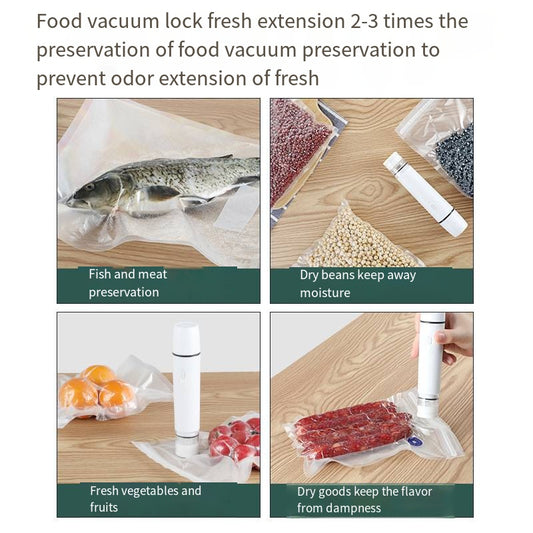 Food vacuum lock fresh extension 2-3 times the preservation of food vacuum preservation to prevent odor extension of fresh

Fish and meat preservation

Dry beans keep away moisture

Fresh vegetables and fruits

Dry goods keep the flavor from dampness